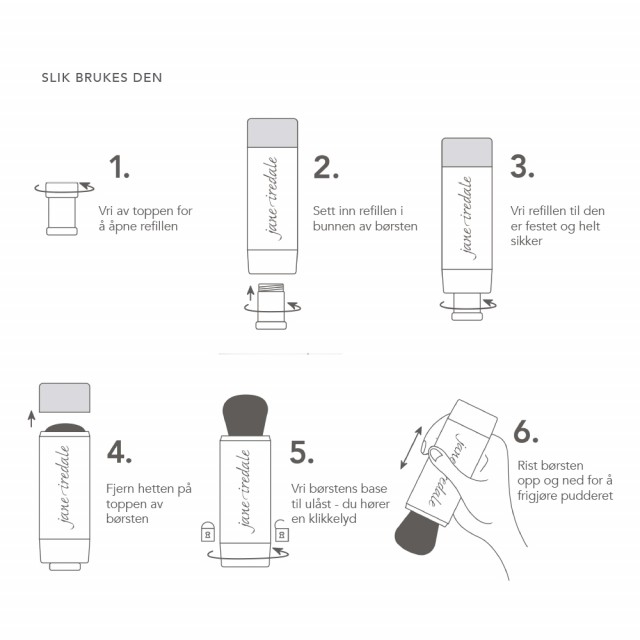 SLIK BRUKES DEN

1.
Vri av toppen for å åpne refillen

jane iredale
2.
Sett inn refillen i bunnen av børsten

jane iredale
3.
Vri refillen til den er festet og helt sikker

jane iredale
4.
Fjern hetten på toppen av børsten

jane iredale
5.
Vri børstens base til ulåst - du hører en klikkelyd

jane iredale
6.
Rist børsten opp og ned for å frigjøre pudderet